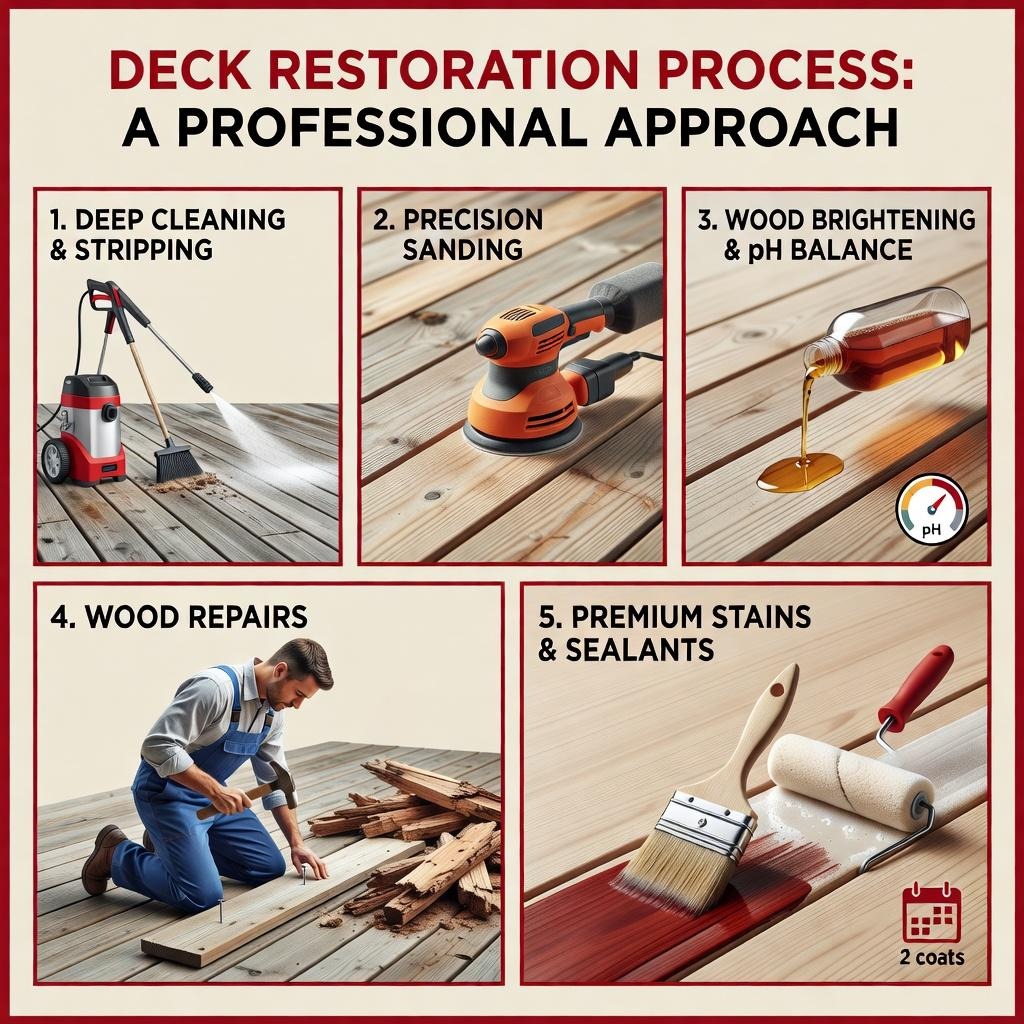 DECK RESTORATION PROCESS:
A PROFESSIONAL APPROACH

1. DEEP CLEANING & STRIPPING

2. PRECISION SANDING

3. WOOD BRIGHTENING & pH BALANCE

pH

4. WOOD REPAIRS

5. PREMIUM STAINS & SEALANTS

2 coats